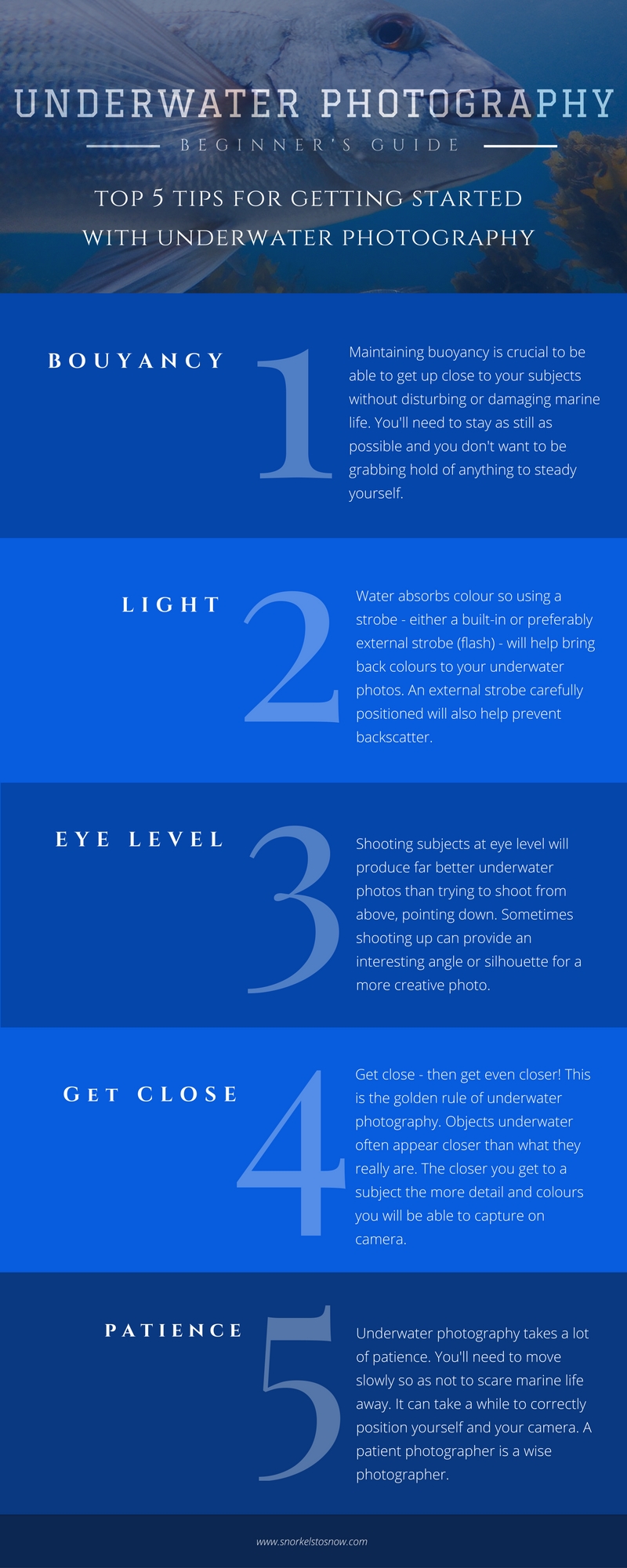 UNDERWATER PHOTOGRAPHY

BEGINNER'S GUIDE

TOP 5 TIPS FOR GETTING STARTED WITH UNDERWATER PHOTOGRAPHY

BOUYANCY

1

Maintaining buoyancy is crucial to be able to get up close to your subjects without disturbing or damaging marine life. You'll need to stay as still as possible and you don't want to be grabbing hold of anything to steady yourself.

LIGHT

2

Water absorbs colour so using a strobe - either a built-in or preferably external strobe (flash) - will help bring back colours to your underwater photos. An external strobe carefully positioned will also help prevent backscatter.

EYE LEVEL

3

Shooting subjects at eye level will produce far better underwater photos than trying to shoot from above, pointing down. Sometimes shooting up can provide an interesting angle or silhouette for a more creative photo.

GET CLOSE

4

Get close - then get even closer! This is the golden rule of underwater photography. Objects underwater often appear closer than what they really are. The closer you get to a subject the more detail and colours you will be able to capture on camera.

PATIENCE

5

Underwater photography takes a lot of patience. You'll need to move slowly so as not to scare marine life away. It can take a while to correctly position yourself and your camera. A patient photographer is a wise photographer.

www.snorkelstosnow.com